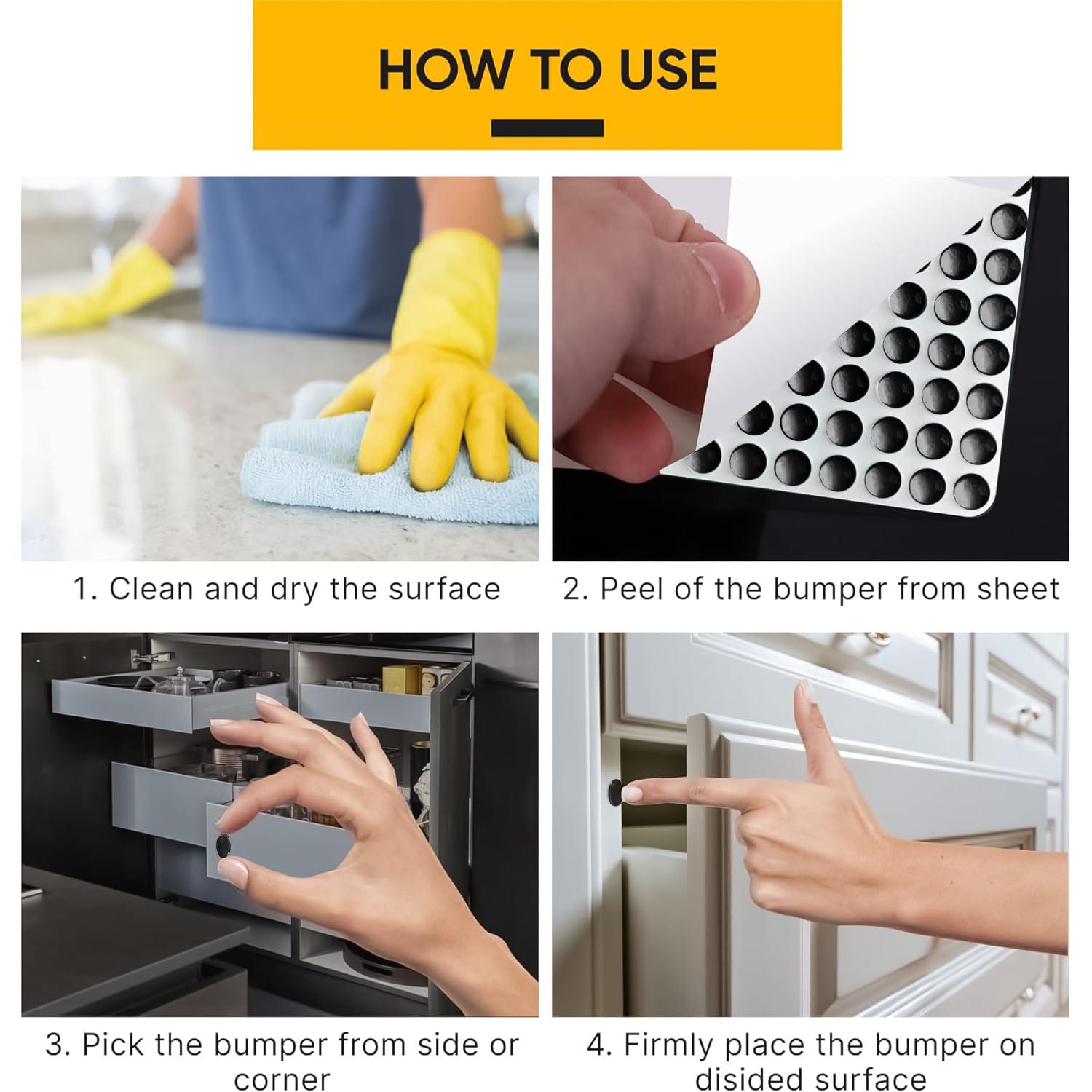 HOW TO USE

1. Clean and dry the surface

2. Peel of the bumper from sheet

3. Pick the bumper from side or corner

4. Firmly place the bumper on disided surface