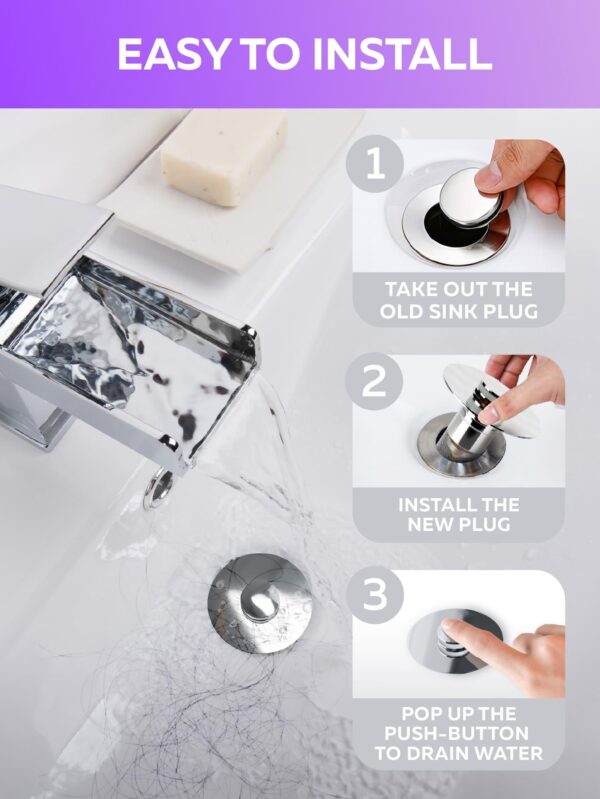 EASY TO INSTALL

1

TAKE OUT THE OLD SINK PLUG

2

INSTALL THE NEW PLUG

3

POP UP THE PUSH-BUTTON TO DRAIN WATER