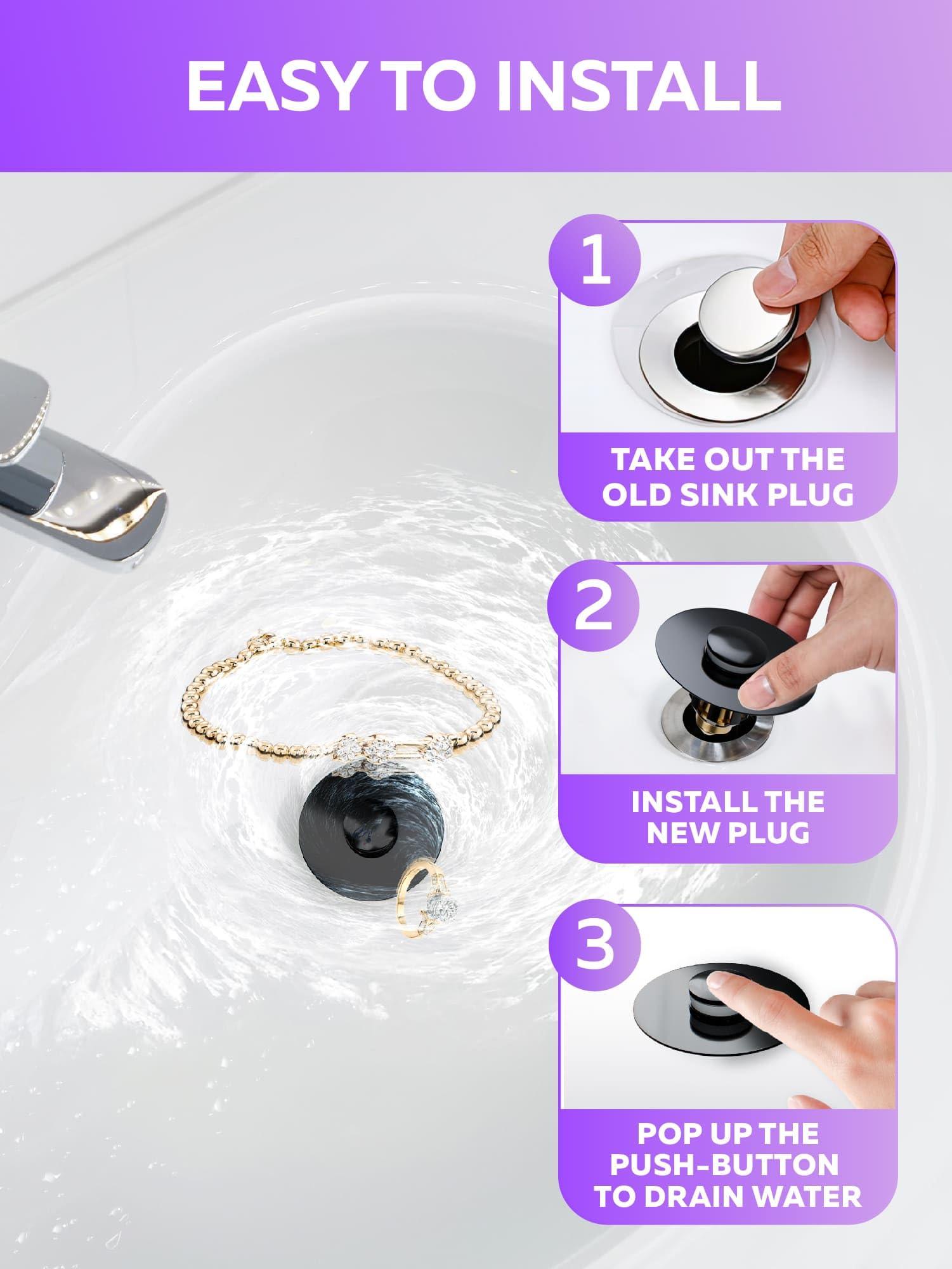 EASY TO INSTALL

1

TAKE OUT THE OLD SINK PLUG

2

INSTALL THE NEW PLUG

3

POP UP THE PUSH-BUTTON TO DRAIN WATER