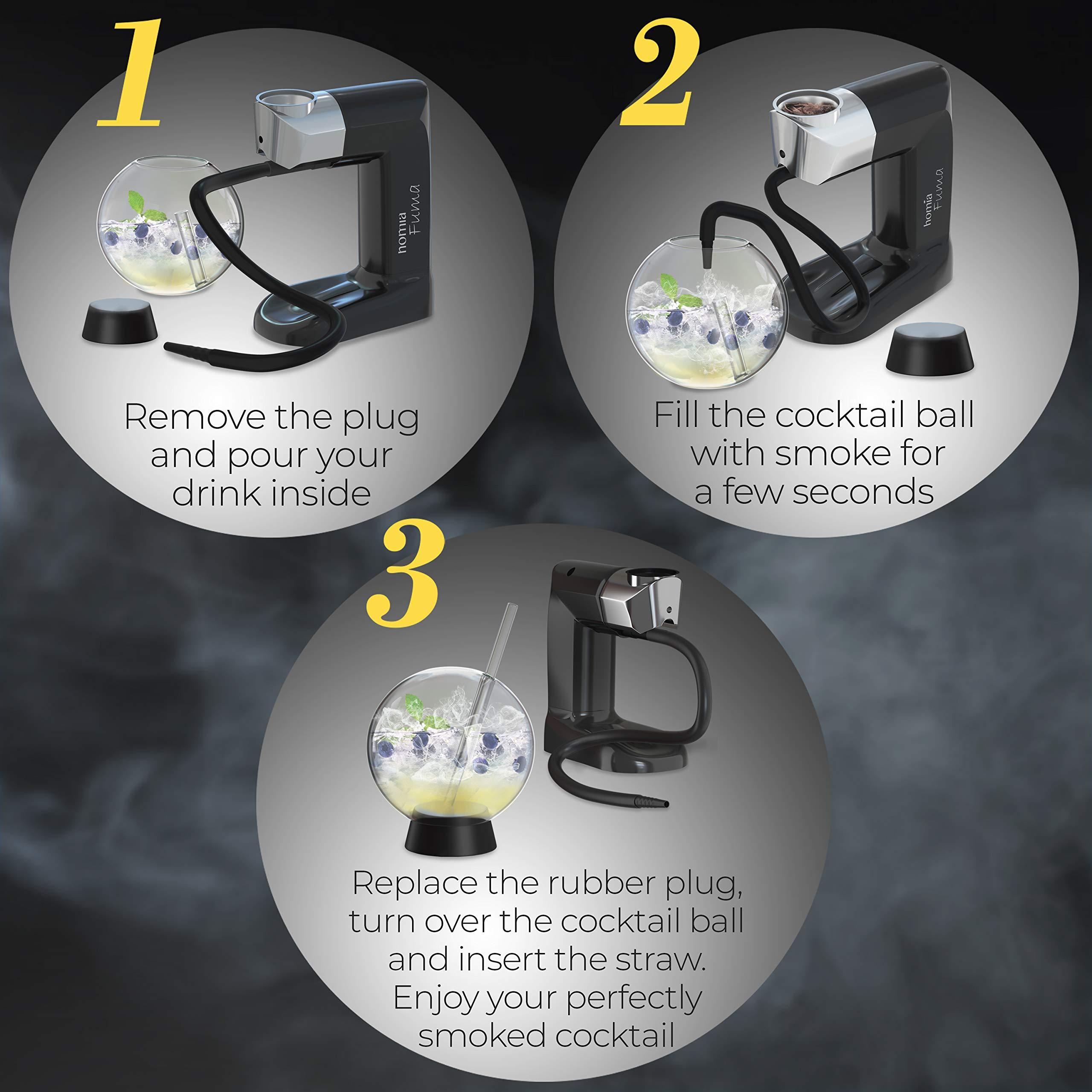 1

homia
Fuma

Remove the plug and pour your drink inside

2

homia
Fuma

Fill the cocktail ball with smoke for a few seconds

3

Replace the rubber plug, turn over the cocktail ball and insert the straw. Enjoy your perfectly smoked cocktail