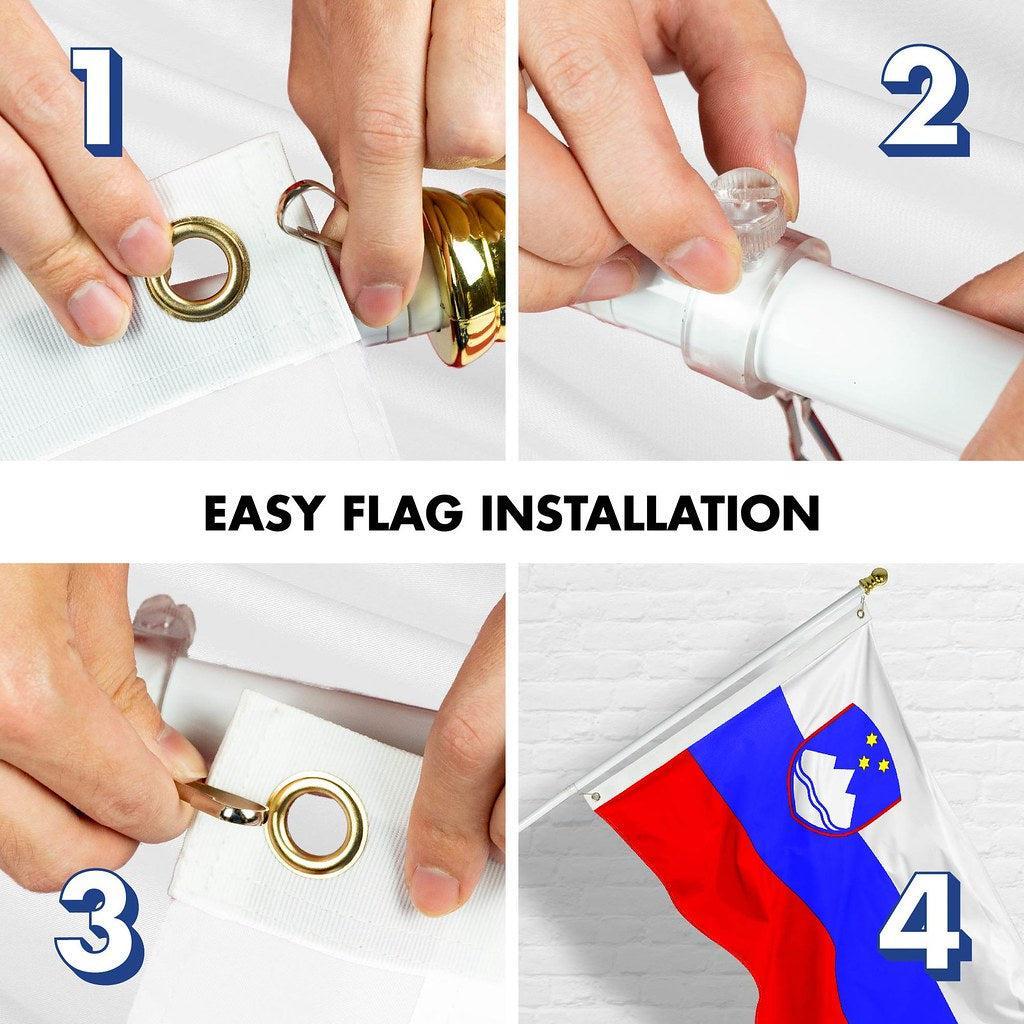 1

2

EASY FLAG INSTALLATION

3

4