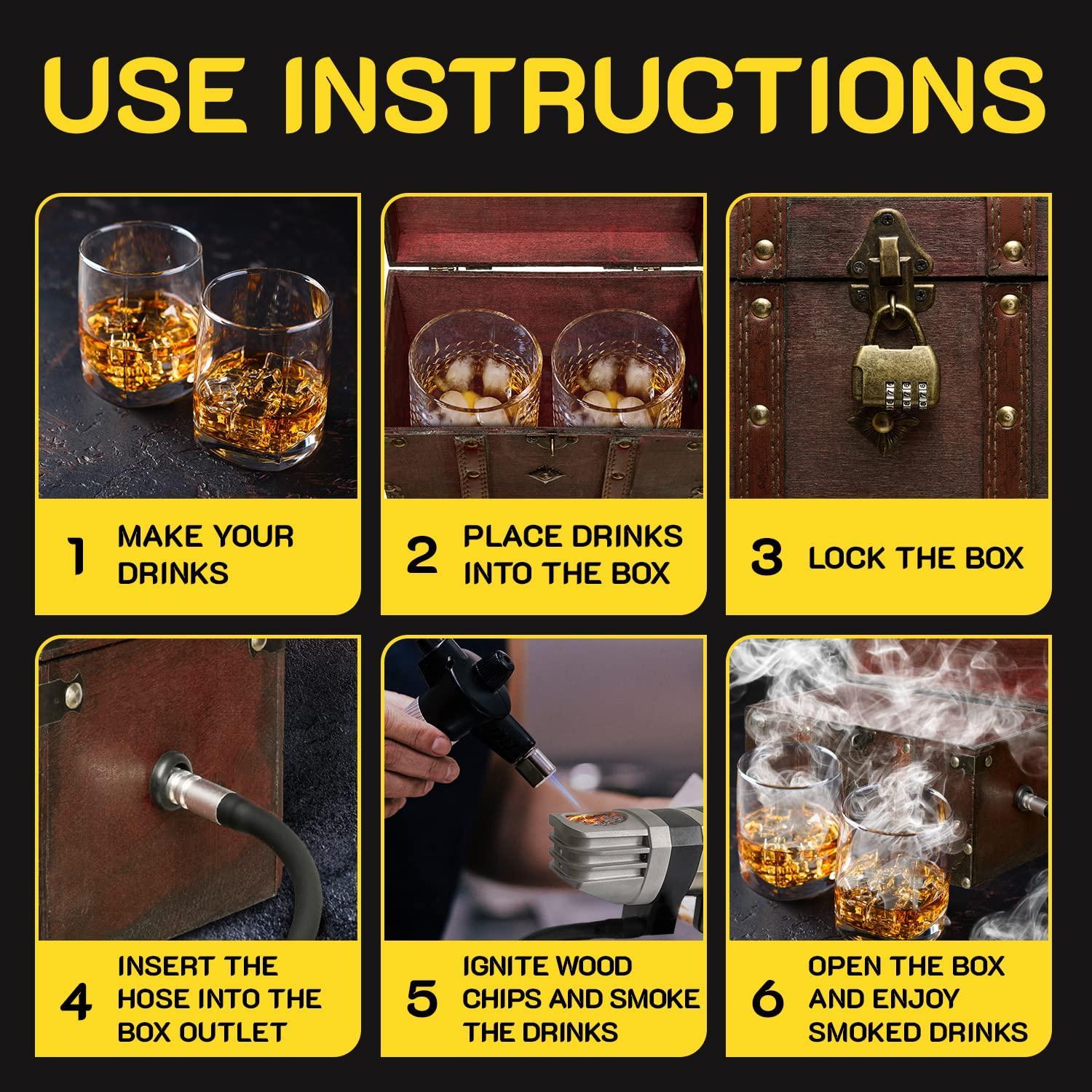 USE INSTRUCTIONS

1 MAKE YOUR DRINKS

2 PLACE DRINKS INTO THE BOX

3 LOCK THE BOX

4 INSERT THE HOSE INTO THE BOX OUTLET

5 IGNITE WOOD CHIPS AND SMOKE THE DRINKS

6 OPEN THE BOX AND ENJOY SMOKED DRINKS