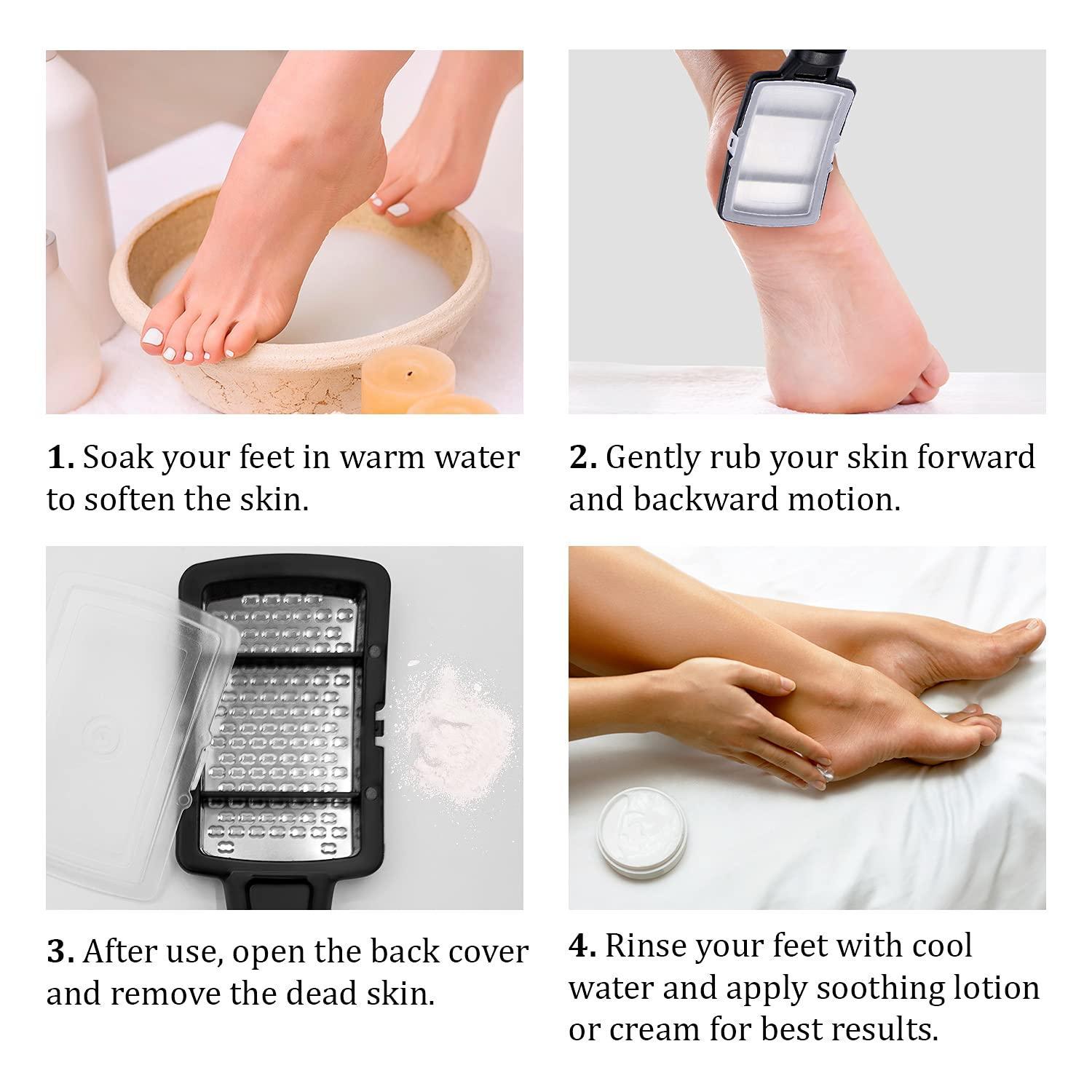 1. Soak your feet in warm water to soften the skin.

2. Gently rub your skin forward and backward motion.

3. After use, open the back cover and remove the dead skin.

4. Rinse your feet with cool water and apply soothing lotion or cream for best results.