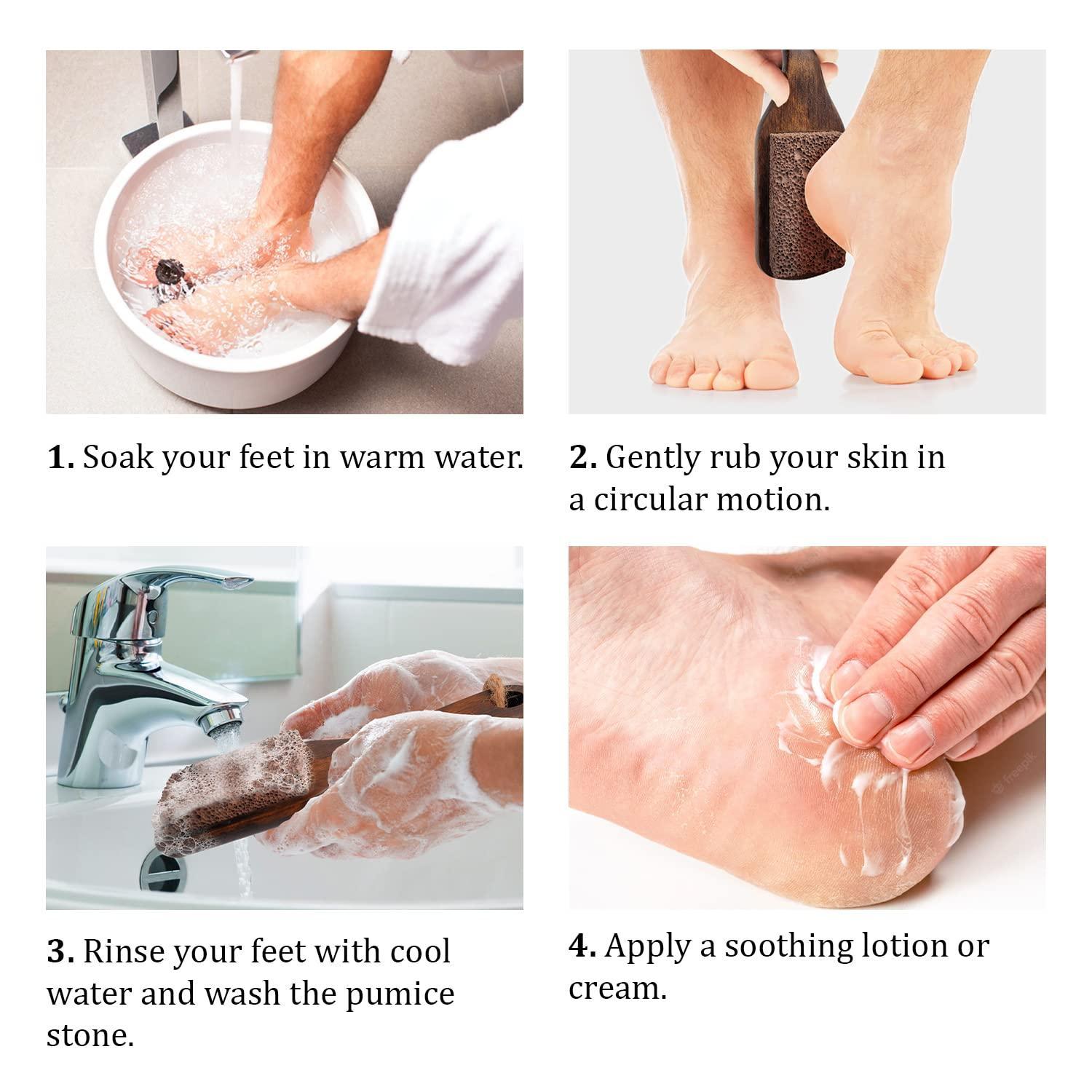 1. Soak your feet in warm water.

2. Gently rub your skin in a circular motion.

3. Rinse your feet with cool water and wash the pumice stone.

freepik

4. Apply a soothing lotion or cream.